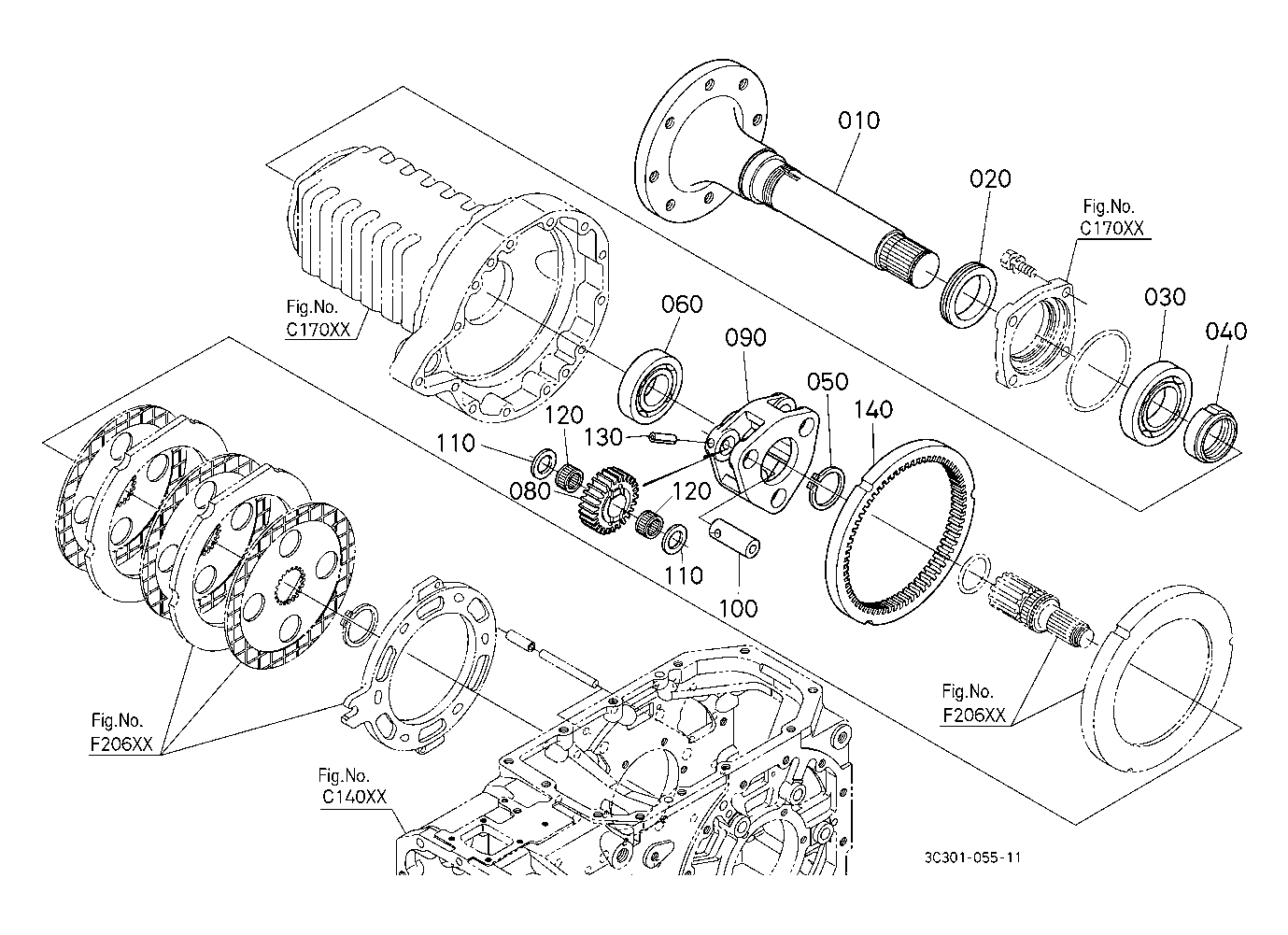 010
020
Fig.No.
C170XX
030
040
Fig.No.
C170XX
060
090
050
140
120
130
110
080
120
110
100
Fig.No.
F206XX
Fig.No.
F206XX
Fig.No.
C140XX
3C301-055-11